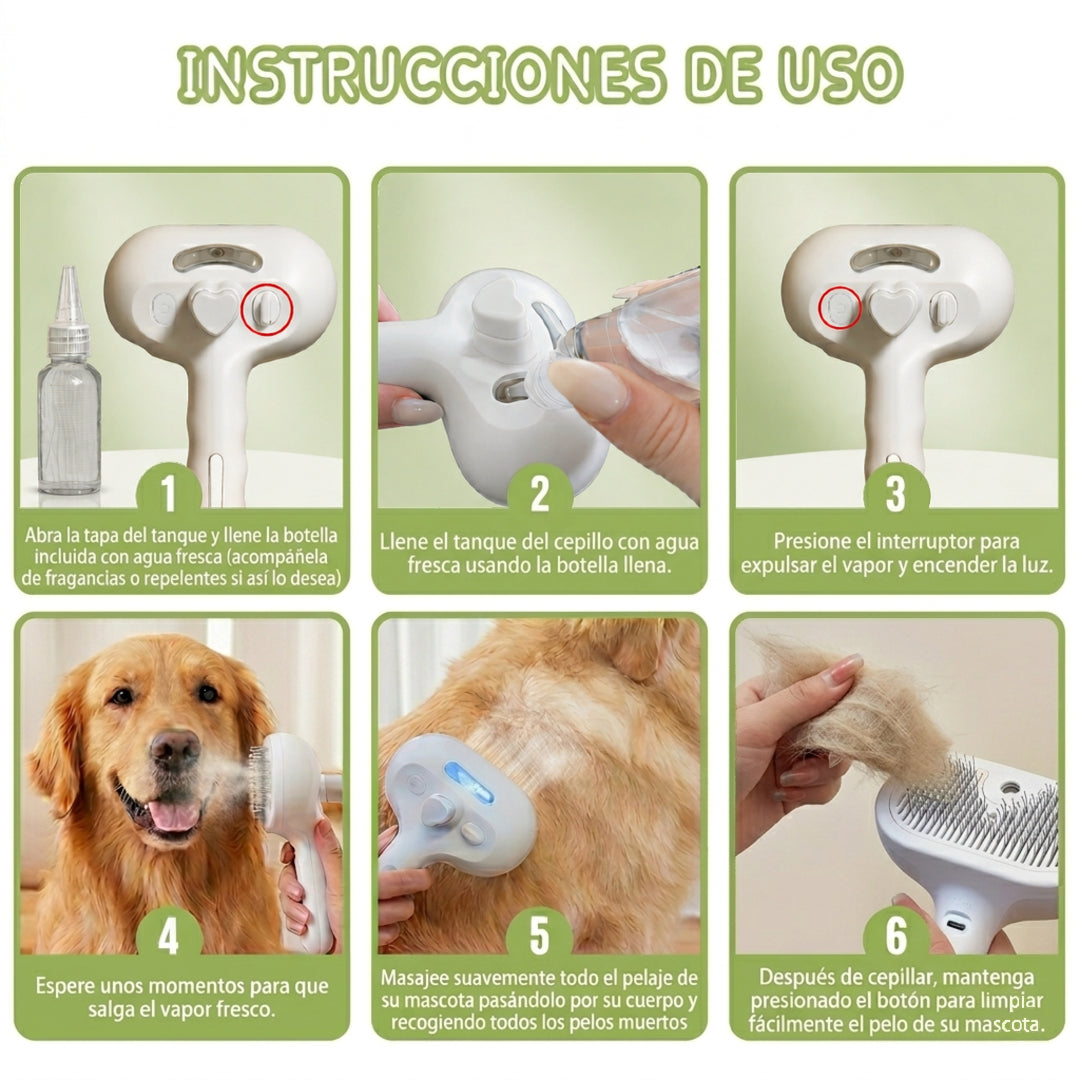 INSTRUCCIONES DE USO

1

Abra la tapa del tanque y llene la botella incluida con agua fresca (acompáñela de fragancias o repelentes si así lo desea)

2

Llene el tanque del cepillo con agua fresca usando la botella llena.

3

Presione el interruptor para expulsar el vapor y encender la luz.

4

Espere unos momentos para que salga el vapor fresco.

5

Masajee suavemente todo el pelaje de su mascota pasándolo por su cuerpo y recogiendo todos los pelos muertos

6

Después de cepillar, mantenga presionado el botón para limpiar fácilmente el pelo de su mascota.