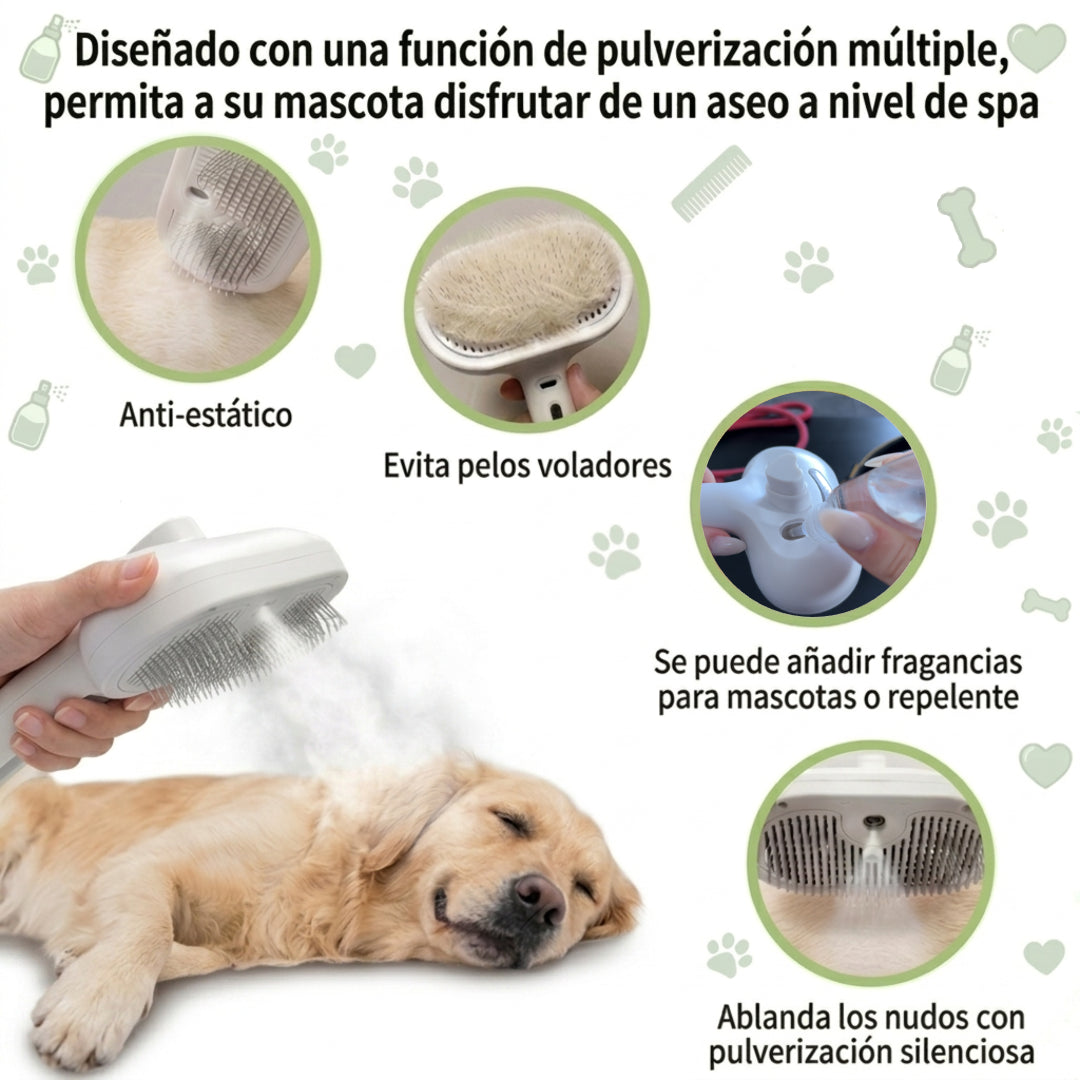 Diseñado con una función de pulverización múltiple, permita a su mascota disfrutar de un aseo a nivel de spa

Anti-estático

Evita pelos voladores

Se puede añadir fragancias para mascotas o repelente

Ablanda los nudos con pulverización silenciosa